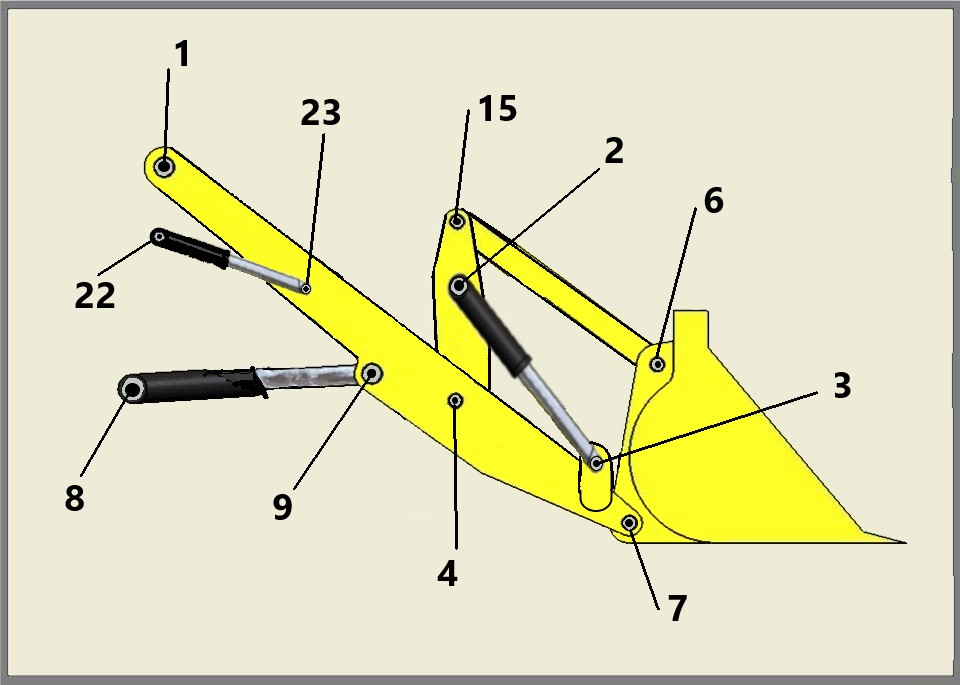 1
23
15
2
6
22
3
8
9
4
7